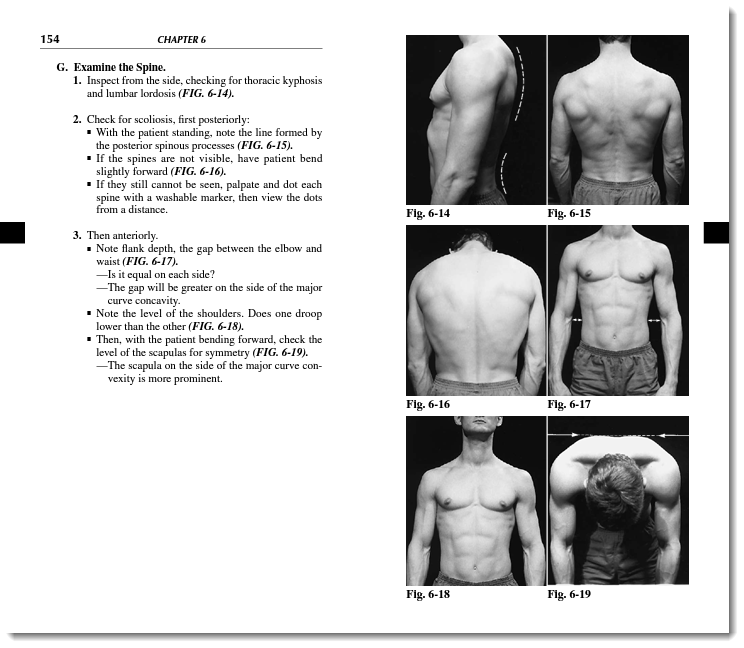 154 CHAPTER 6

G. Examine the Spine.
1. Inspect from the side, checking for thoracic kyphosis and lumbar lordosis (FIG. 6-14).

2. Check for scoliosis, first posteriorly:
▪ With the patient standing, note the line formed by the posterior spinous processes (FIG. 6-15).
▪ If the spines are not visible, have patient bend slightly forward (FIG. 6-16).
▪ If they still cannot be seen, palpate and dot each spine with a washable marker, then view the dots from a distance.

3. Then anteriorly.
▪ Note flank depth, the gap between the elbow and waist (FIG. 6-17).
—Is it equal on each side?
—The gap will be greater on the side of the major curve concavity.
▪ Note the level of the shoulders. Does one droop lower than the other (FIG. 6-18).
▪ Then, with the patient bending forward, check the level of the scapulas for symmetry (FIG. 6-19).
—The scapula on the side of the major curve convexity is more prominent.

Fig. 6-14

Fig. 6-15

Fig. 6-16

Fig. 6-17

Fig. 6-18

Fig. 6-19